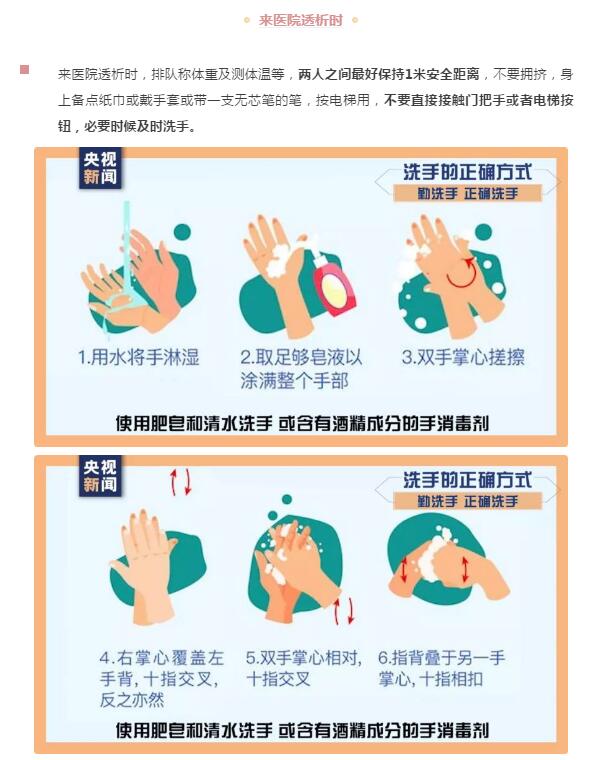 来医院透析时

来医院透析时，排队称体重及测体温等，两人之间最好保持1米安全距离，不要拥挤，身上备点纸巾或戴手套或带一支无芯笔的笔，按电梯用，不要直接接触门把手或者电梯按钮，必要时候及时洗手。

央视新闻

洗手的正确方式
勤洗手 正确洗手

1.用水将手淋湿

2.取足够皂液以涂满整个手部

3.双手掌心搓擦

使用肥皂和清水洗手 或含有酒精成分的手消毒剂

央视新闻

洗手的正确方式
勤洗手 正确洗手

4.右掌心覆盖左手背，十指交叉，反之亦然

5.双手掌心相对，十指交叉

6.指背叠于另一手掌心，十指相扣

使用肥皂和清水洗手 或含有酒精成分的手消毒剂